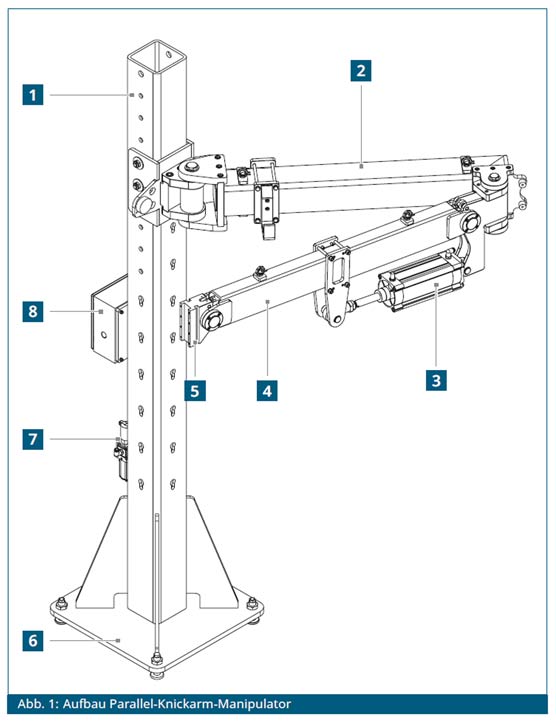 1
2
8
5
4
3
7
6
Abb. 1: Aufbau Parallel-Knickarm-Manipulator